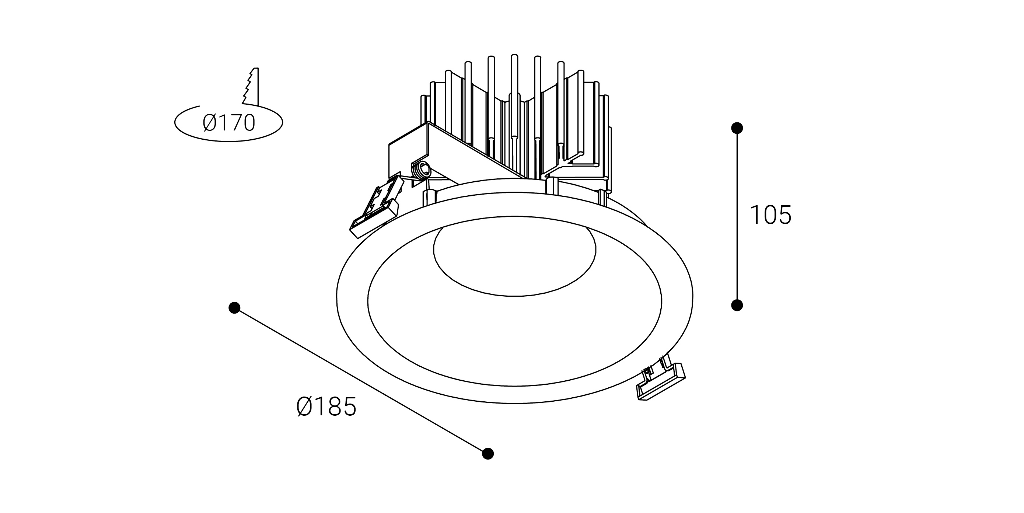 Ø170

105

Ø185