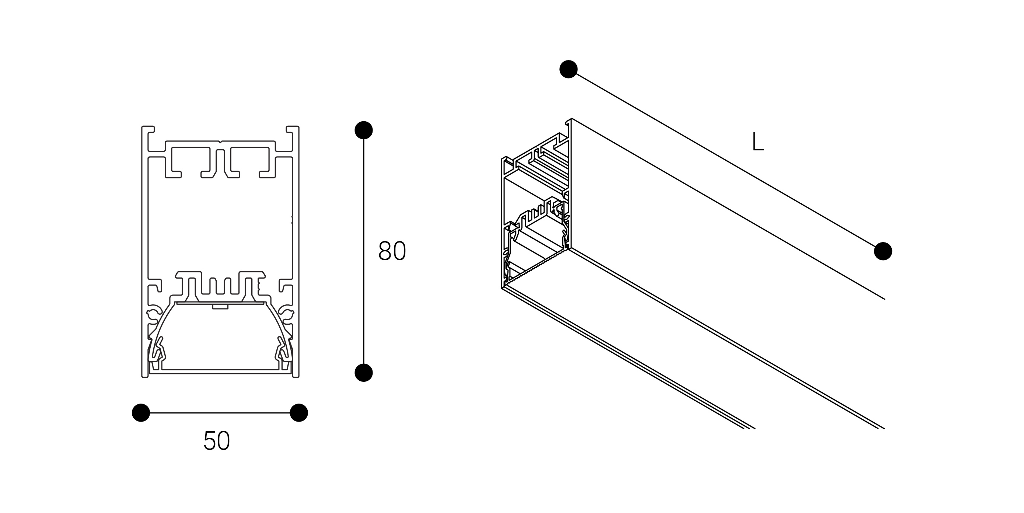 80

50

L